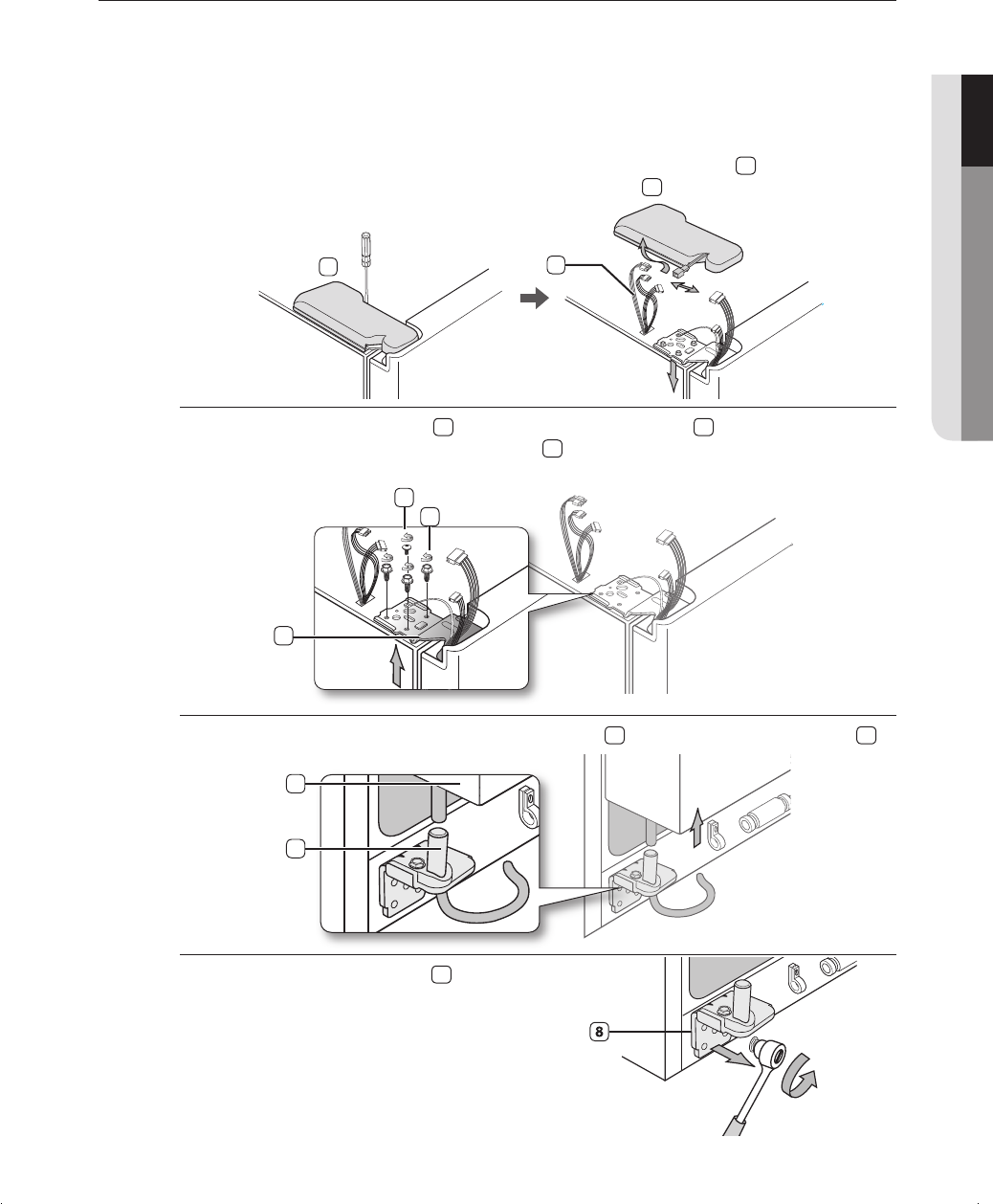 8