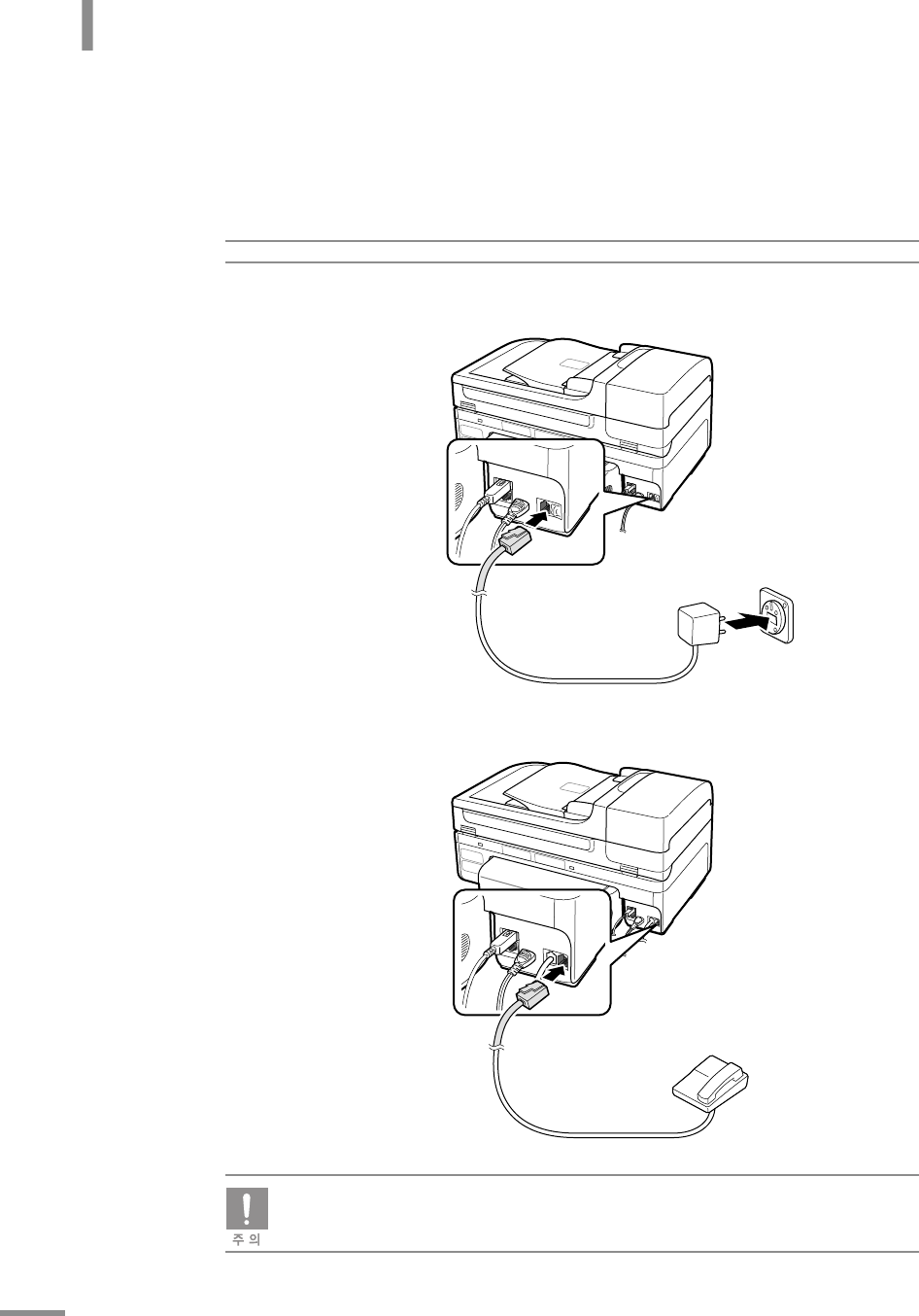 주 의